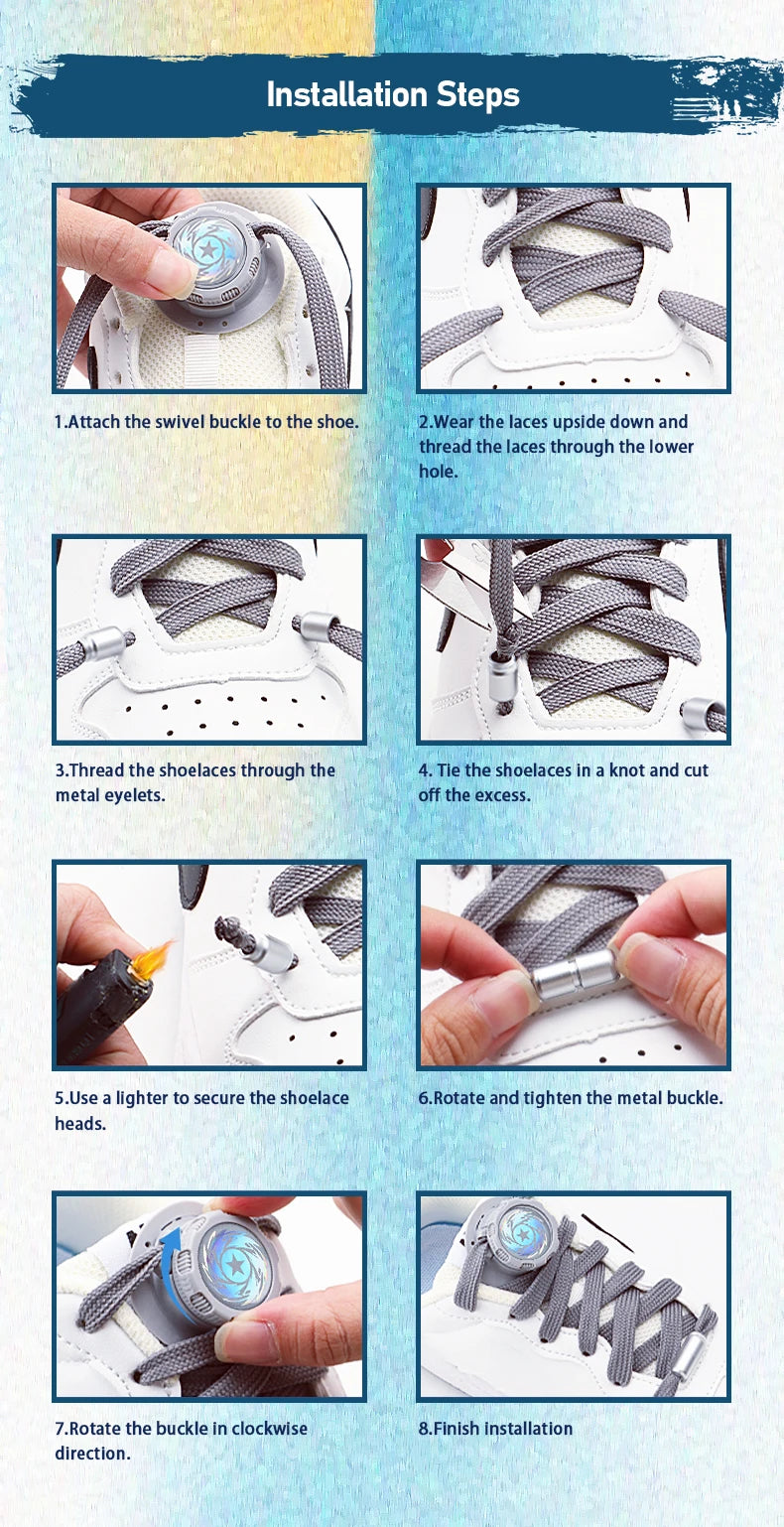 Installation Steps

1.Attach the swivel buckle to the shoe.

2.Wear the laces upside down and thread the laces through the lower hole.

3.Thread the shoelaces through the metal eyelets.

4. Tie the shoelaces in a knot and cut off the excess.

5.Use a lighter to secure the shoelace heads.

6.Rotate and tighten the metal buckle.

7.Rotate the buckle in clockwise direction.

8.Finish installation