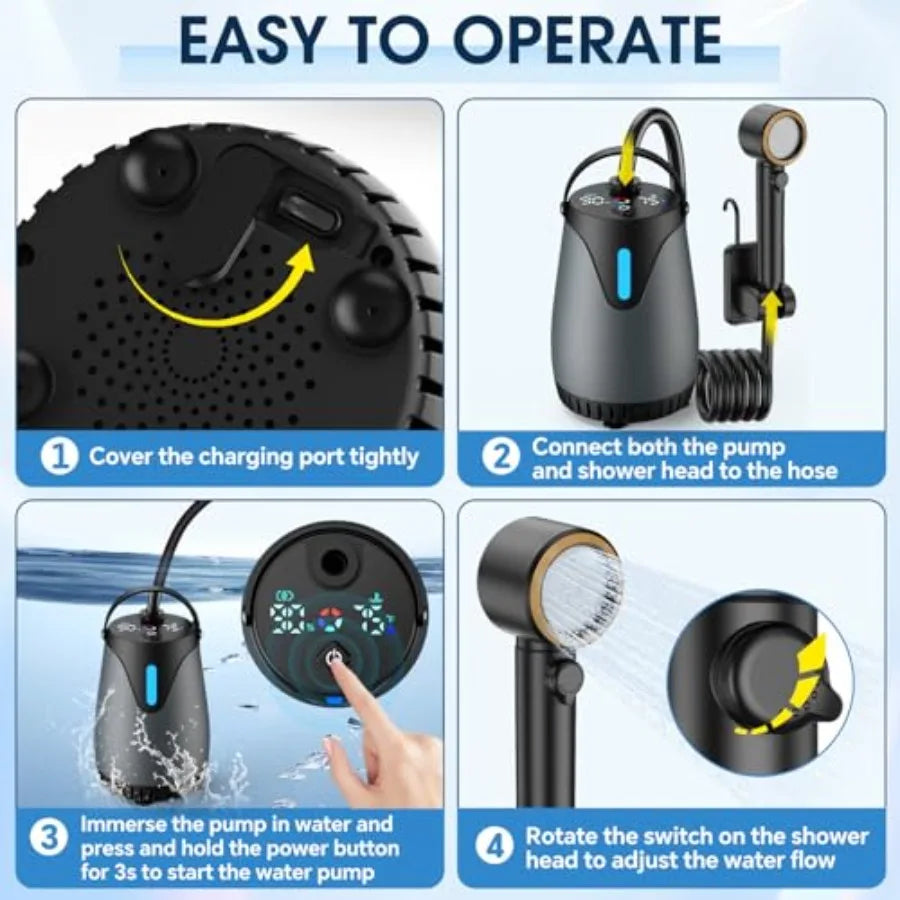 EASY TO OPERATE

1 Cover the charging port tightly

2 Connect both the pump and shower head to the hose

3 Immerse the pump in water and press and hold the power button for 3s to start the water pump

4 Rotate the switch on the shower head to adjust the water flow