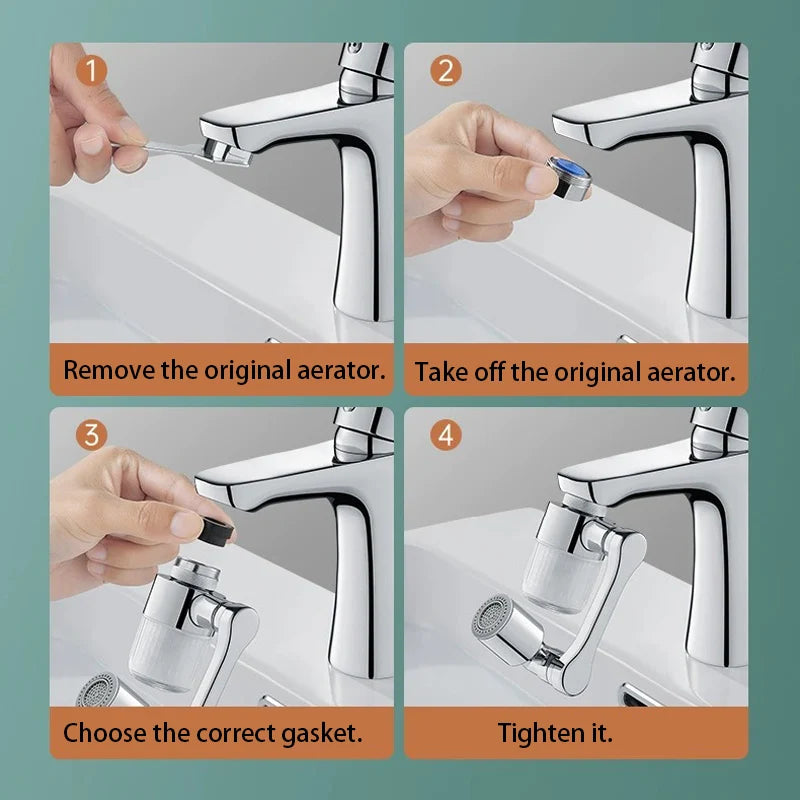 1

Remove the original aerator.

2

Take off the original aerator.

3

Choose the correct gasket.

4

Tighten it.